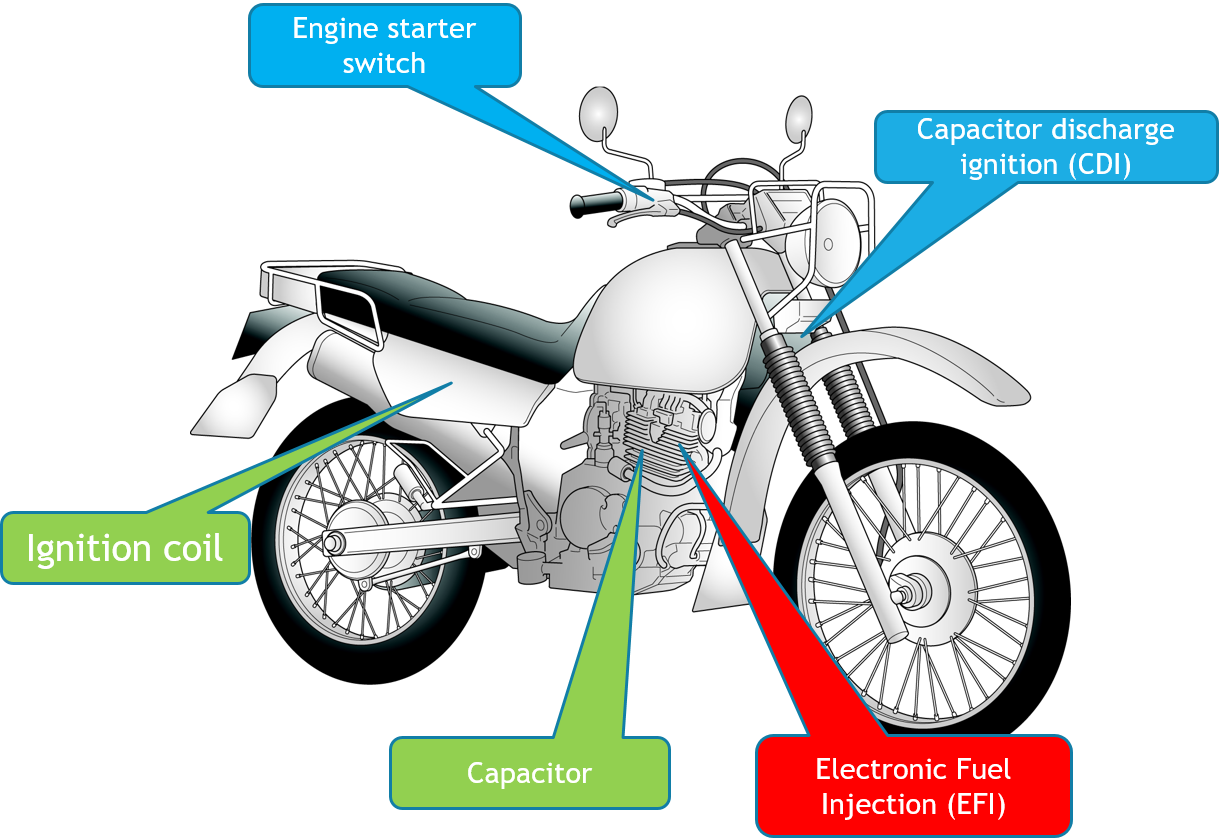 Engine starter switch

Capacitor discharge ignition (CDI)

Ignition coil

Capacitor

Electronic Fuel Injection (EFI)